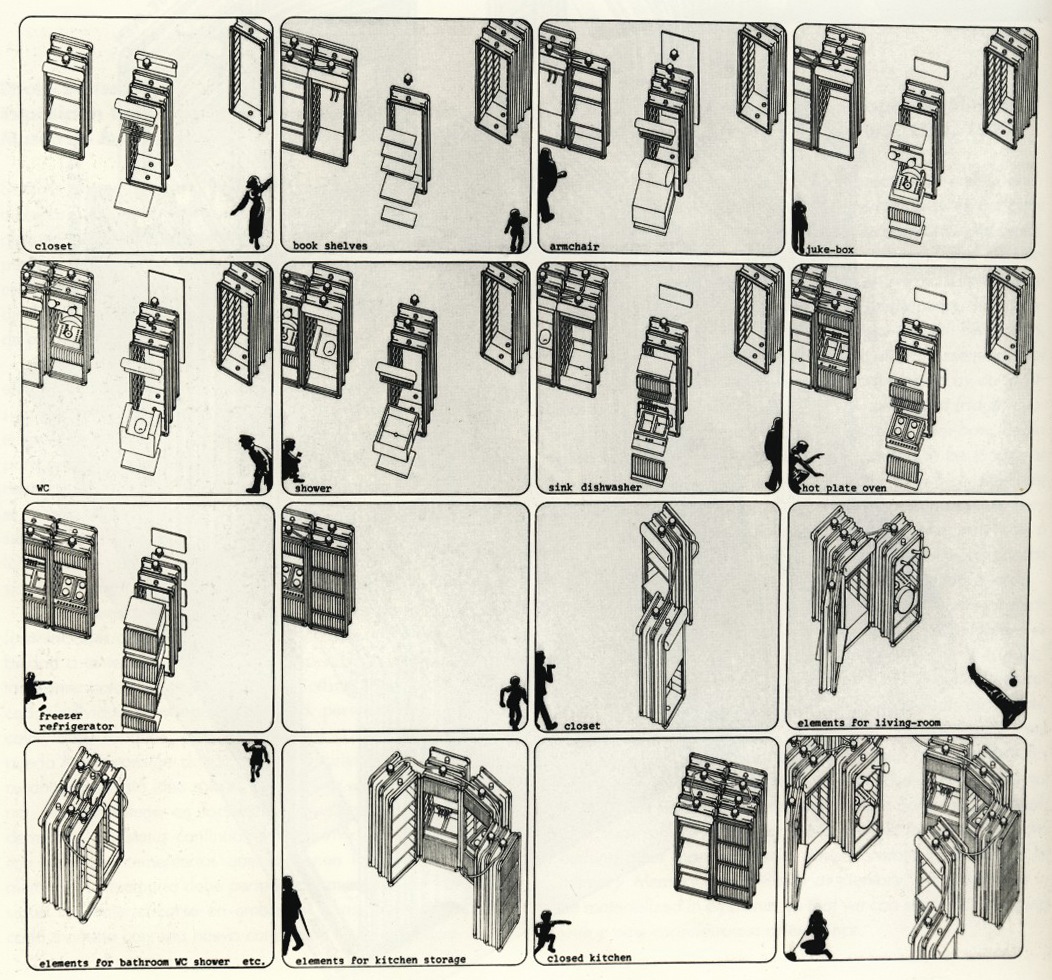 closet

book shelves

armchair

juke-box

WC

shower

sink dishwasher

hot plate oven

freezer
refrigerator

closet

elements for living-room

elements for bathroom WC shower etc.

elements for kitchen storage

closed kitchen